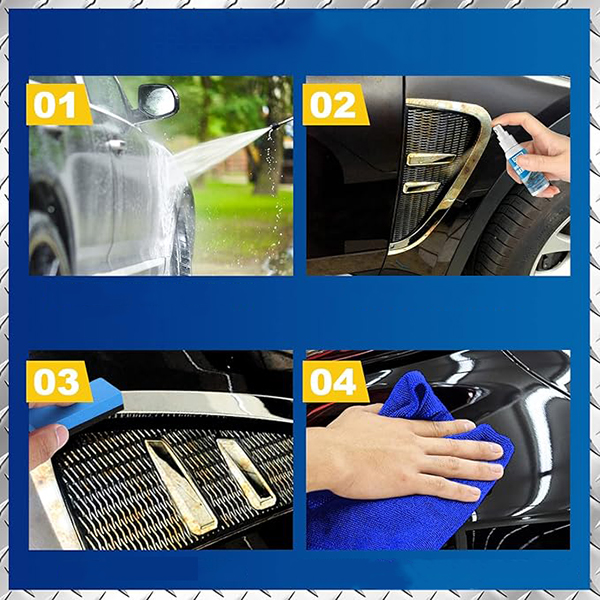 01

02

03

04