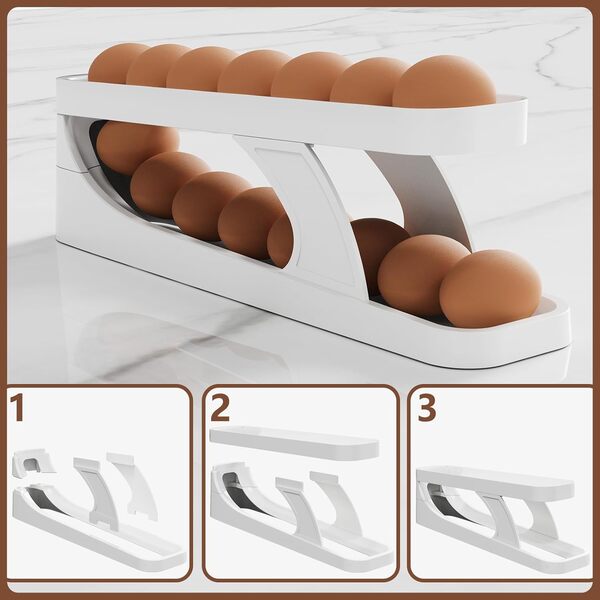 1

2

3